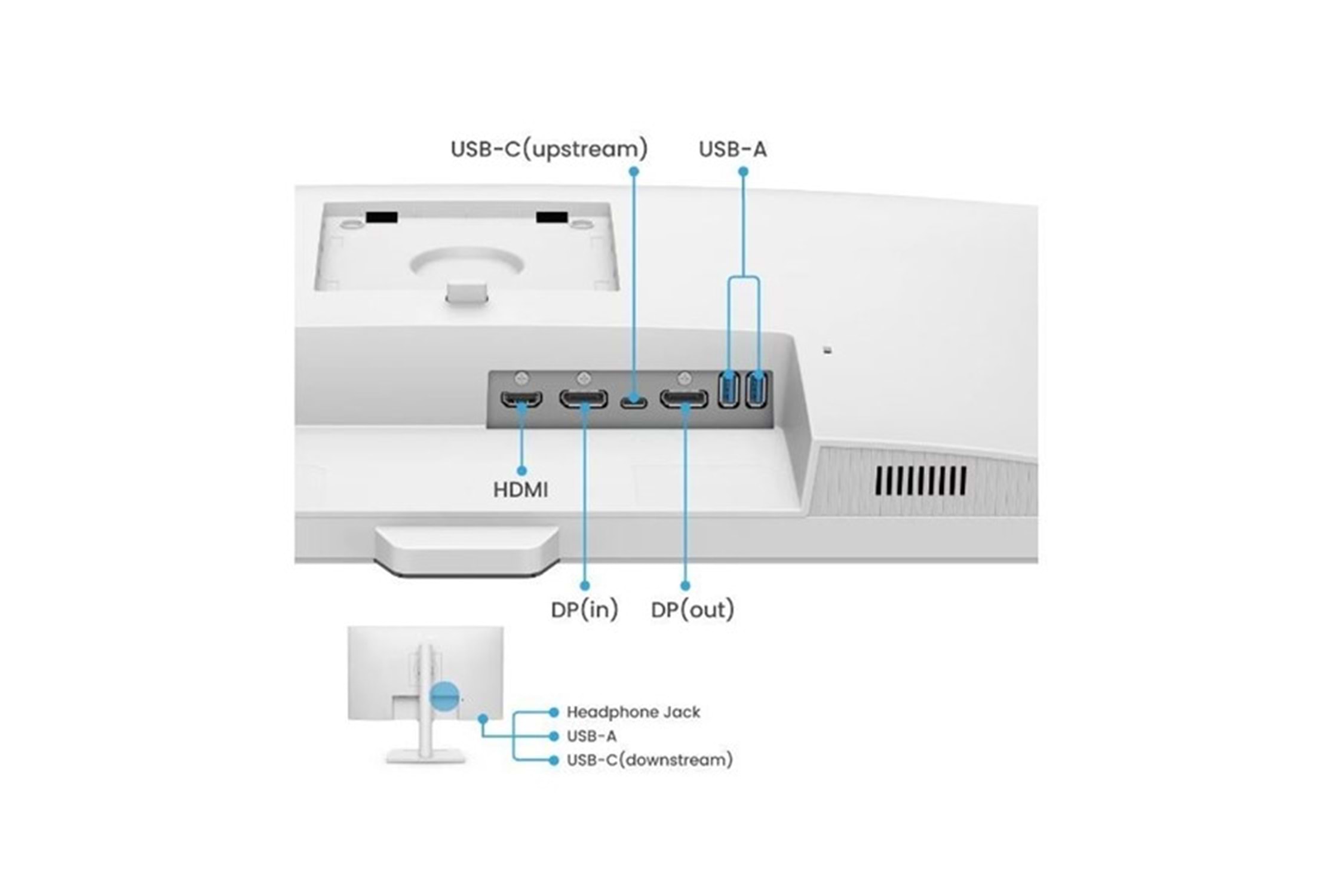 USB-C(upstream)

USB-A

HDMI

DP(in)

DP(out)

Headphone Jack

USB-A

USB-C(downstream)